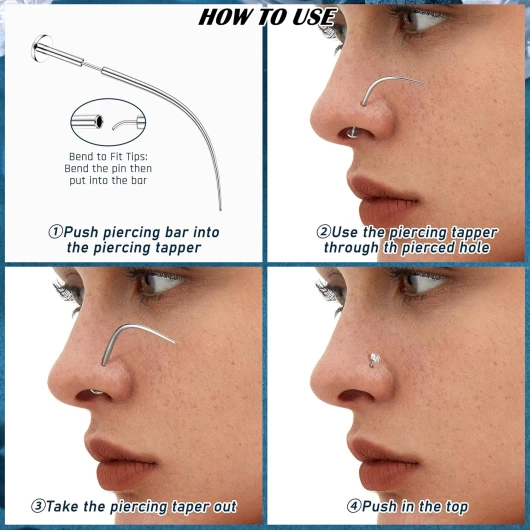 HOW TO USE

Bend to Fit Tips:
Bend the pin then
put into the bar

①Push piercing bar into the piercing tapper

②Use the piercing tapper through th pierced hole

③Take the piercing taper out

④Push in the top