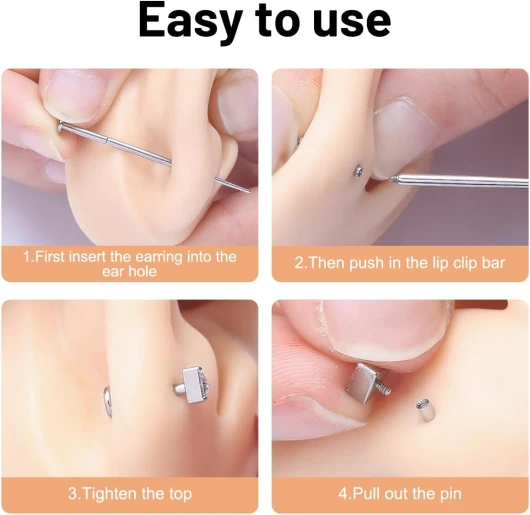 Easy to use

1.First insert the earring into the ear hole

2.Then push in the lip clip bar

3.Tighten the top

4.Pull out the pin